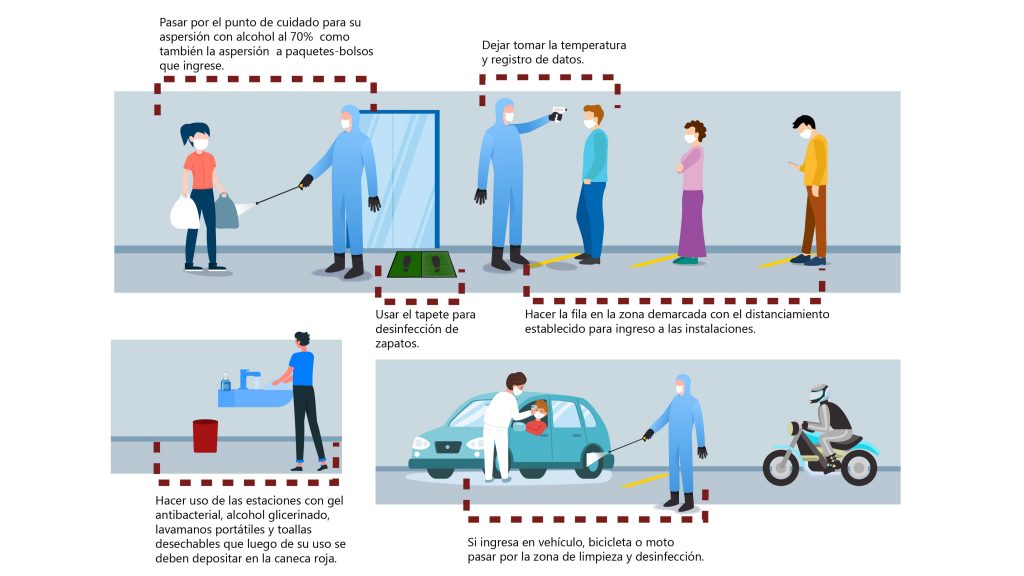 Pasar por el punto de cuidado para su aspersión con alcohol al 70% como también la aspersión a paquetes-bolsos que ingrese.

Dejar tomar la temperatura y registro de datos.

Usar el tapete para desinfección de zapatos.

Hacer la fila en la zona demarcada con el distanciamiento establecido para ingreso a las instalaciones.

Hacer uso de las estaciones con gel antibacterial, alcohol glicerinado, lavamanos portátiles y toallas desechables que luego de su uso se deben depositar en la caneca roja.

Si ingresa en vehículo, bicicleta o moto pasar por la zona de limpieza y desinfección.